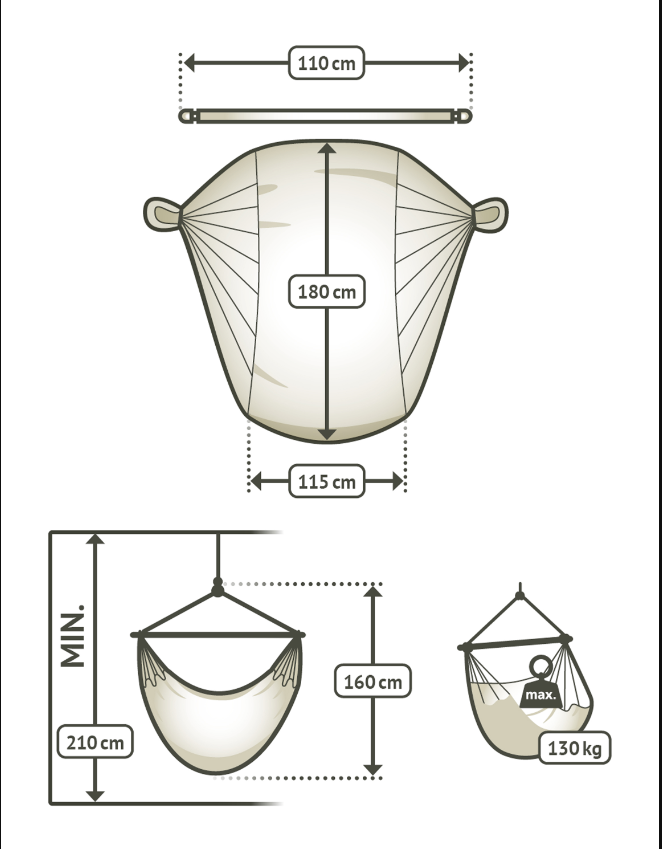 110 cm

180 cm

115 cm

MIN.

210 cm

160 cm

max.

130 kg